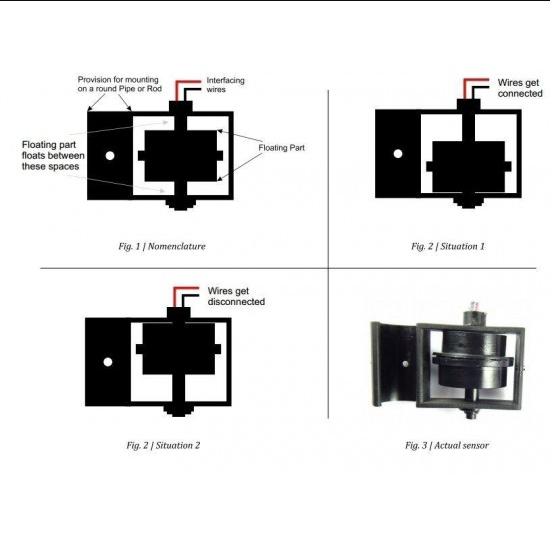 Provision for mounting on a round Pipe or Rod

Interfacing wires

Floating part floats between these spaces

Floating Part

Fig. 1 | Nomenclature

Wires get connected

Fig. 2 | Situation 1

Wires get disconnected

Fig. 2 | Situation 2

Fig. 3 | Actual sensor